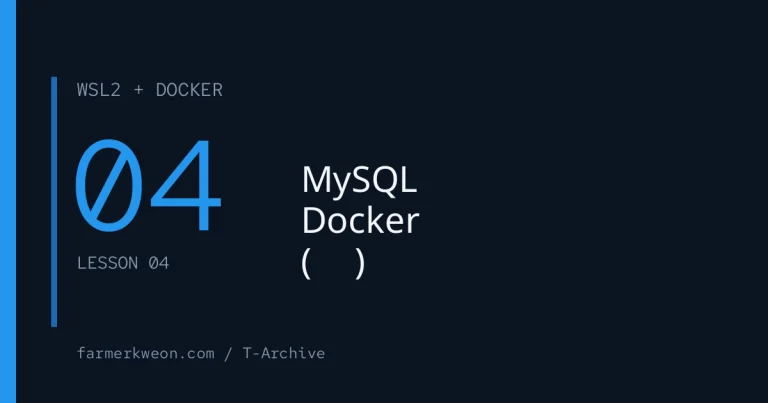 WSL2 + DOCKER

04

LESSON 04

MySQL
Docker
(   )

farmerkweon.com / T-Archive